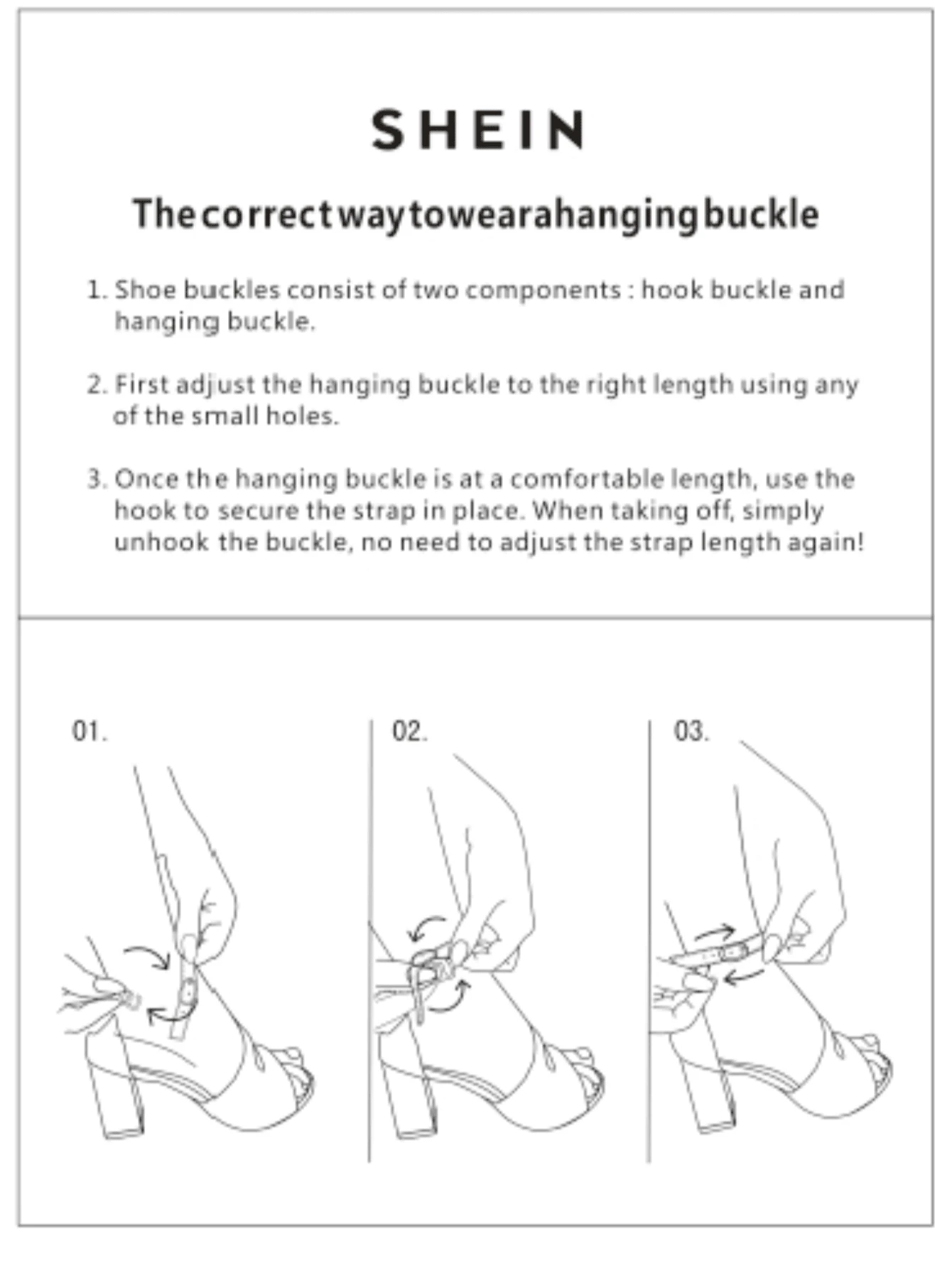 SHEIN

The correct way to wear a hanging buckle

1. Shoe buckles consist of two components : hook buckle and hanging buckle.

2. First adjust the hanging buckle to the right length using any of the small holes.

3. Once the hanging buckle is at a comfortable length, use the hook to secure the strap in place. When taking off, simply unhook the buckle, no need to adjust the strap length again!

01.

02.

03.